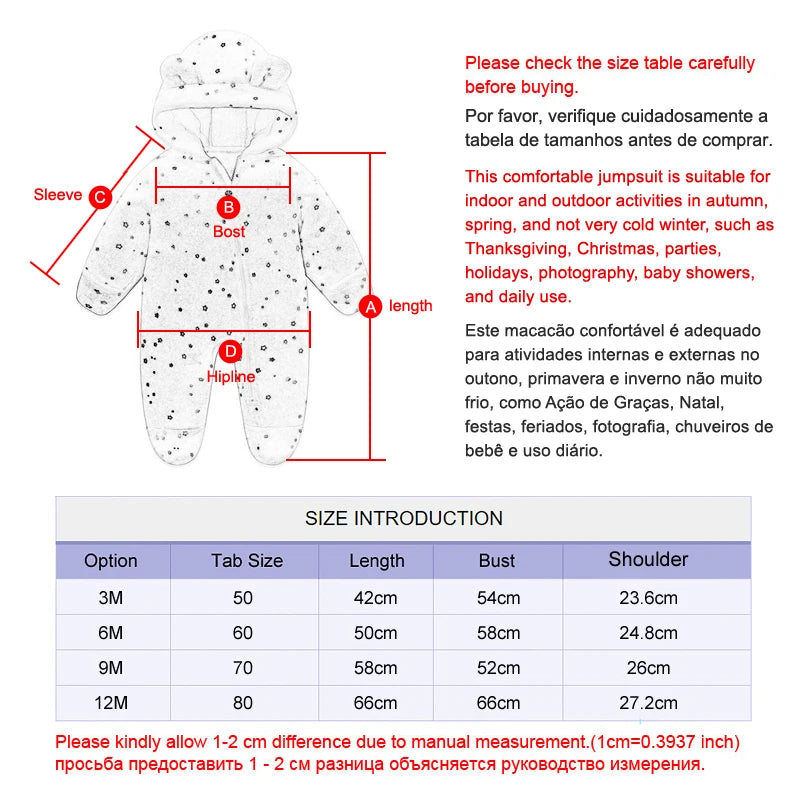 Sleeve C

B
Bost

A length

D
Hipline

Please check the size table carefully before buying.

Por favor, verifique cuidadosamente a tabela de tamanhos antes de comprar.

This comfortable jumpsuit is suitable for indoor and outdoor activities in autumn, spring, and not very cold winter, such as Thanksgiving, Christmas, parties, holidays, photography, baby showers, and daily use.

Este macacão confortável é adequado para atividades internas e externas no outono, primavera e inverno não muito frio, como Ação de Graças, Natal, festas, feriados, fotografia, chuveiros de bebê e uso diário.

SIZE INTRODUCTION

| Option | Tab Size | Length | Bust | Shoulder |
|---|---|---|---|---|
| 3M | 50 | 42cm | 54cm | 23.6cm |
| 6M | 60 | 50cm | 58cm | 24.8cm |
| 9M | 70 | 58cm | 52cm | 26cm |
| 12M | 80 | 66cm | 66cm | 27.2cm |

Please kindly allow 1-2 cm difference due to manual measurement.(1cm=0.3937 inch)
просьба предоставить 1 - 2 см разница объясняется руководство измерения.