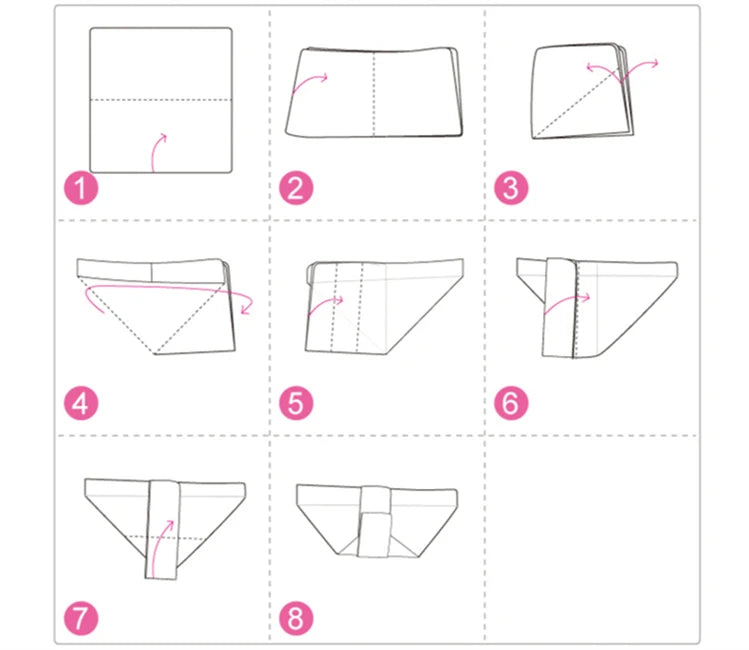 1

2

3

4

5

6

7

8